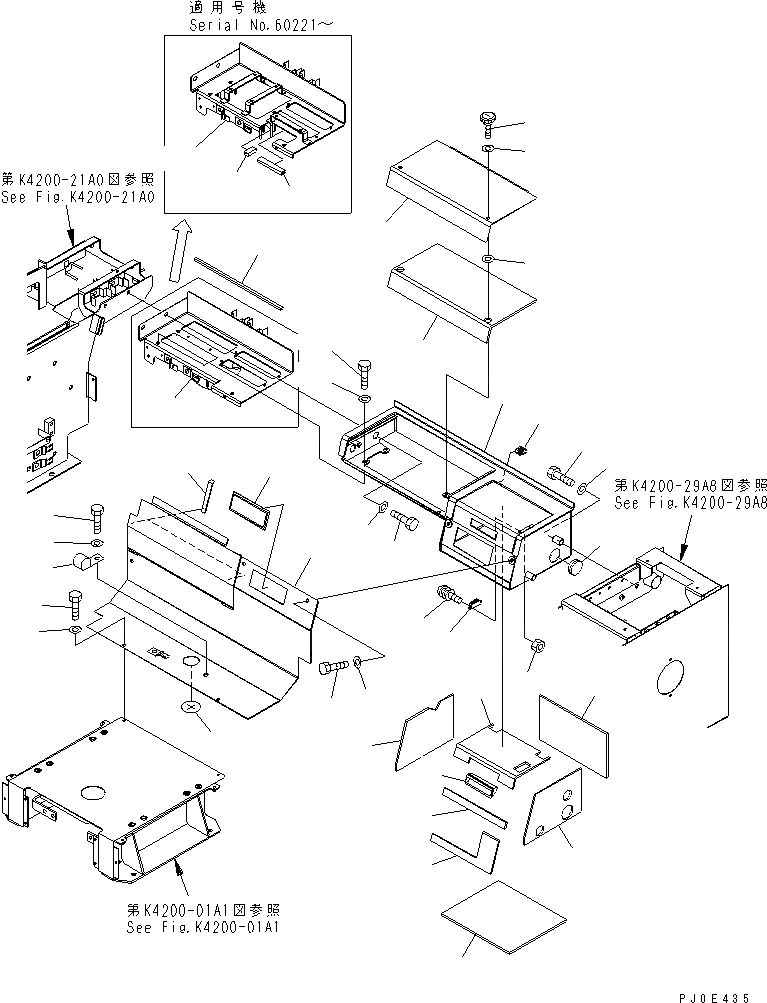 適用号機
Serial No.60221~

第K4200-21A0図参照
See Fig.K4200-21A0

第K4200-29A8図参照
See Fig.K4200-29A8

第K4200-01A1図参照
See Fig.K4200-01A1

PJ0E435