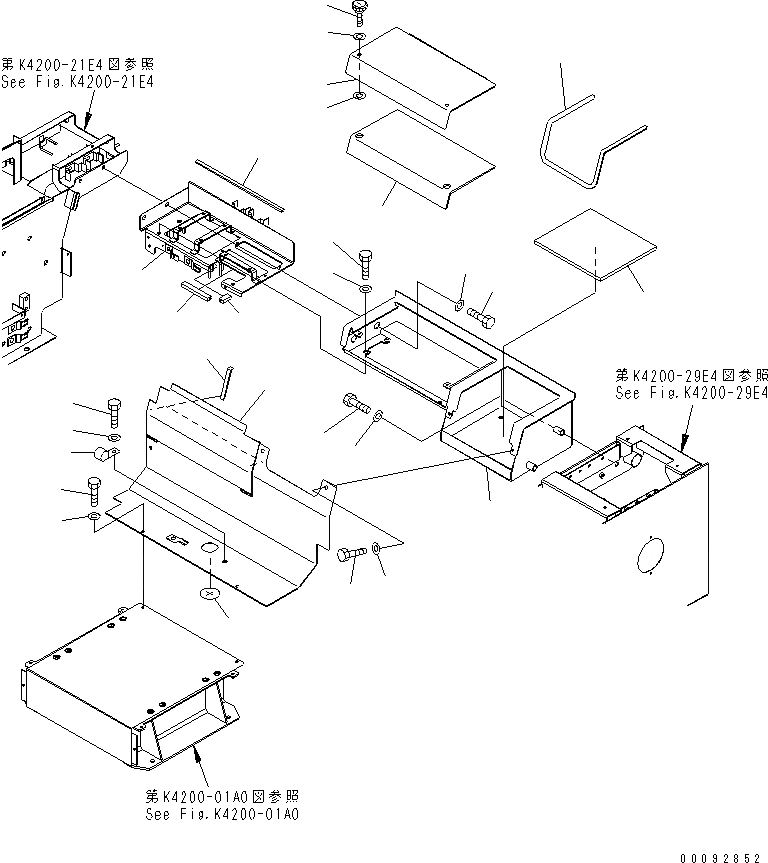 第K4200-21E4図参照
See Fig.K4200-21E4

第K4200-29E4図参照
See Fig.K4200-29E4

第K4200-01A0図参照
See Fig.K4200-01A0

00092852