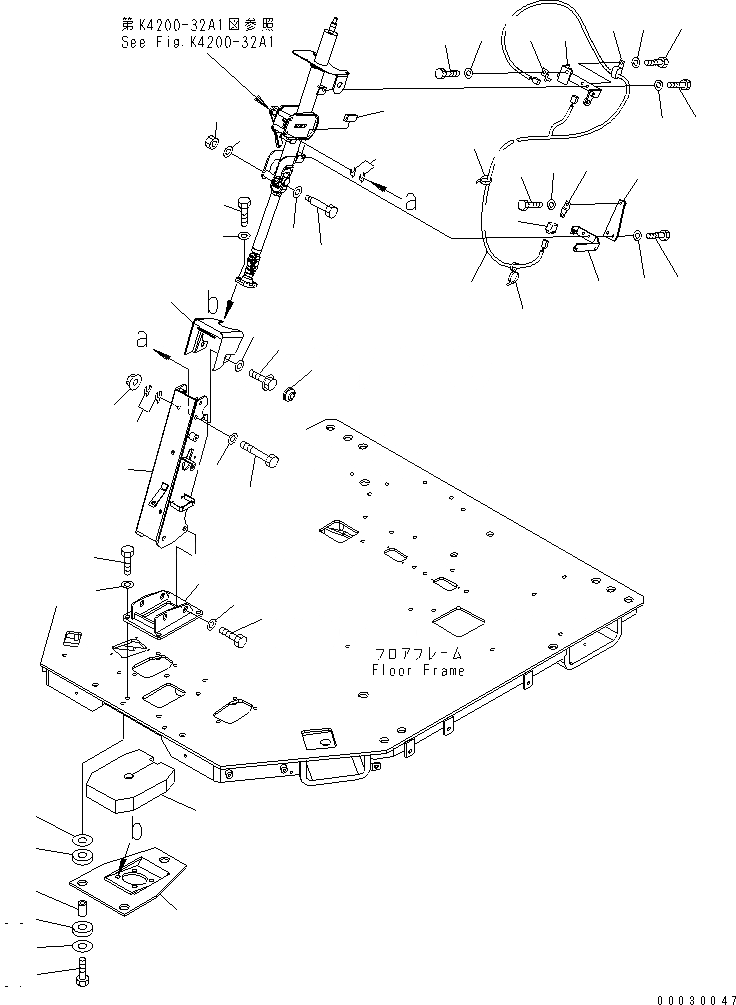 第K4200-32A1図参照
See Fig.K4200-32A1

a

b

a

フロアフレーム
Floor Frame

b

00030047