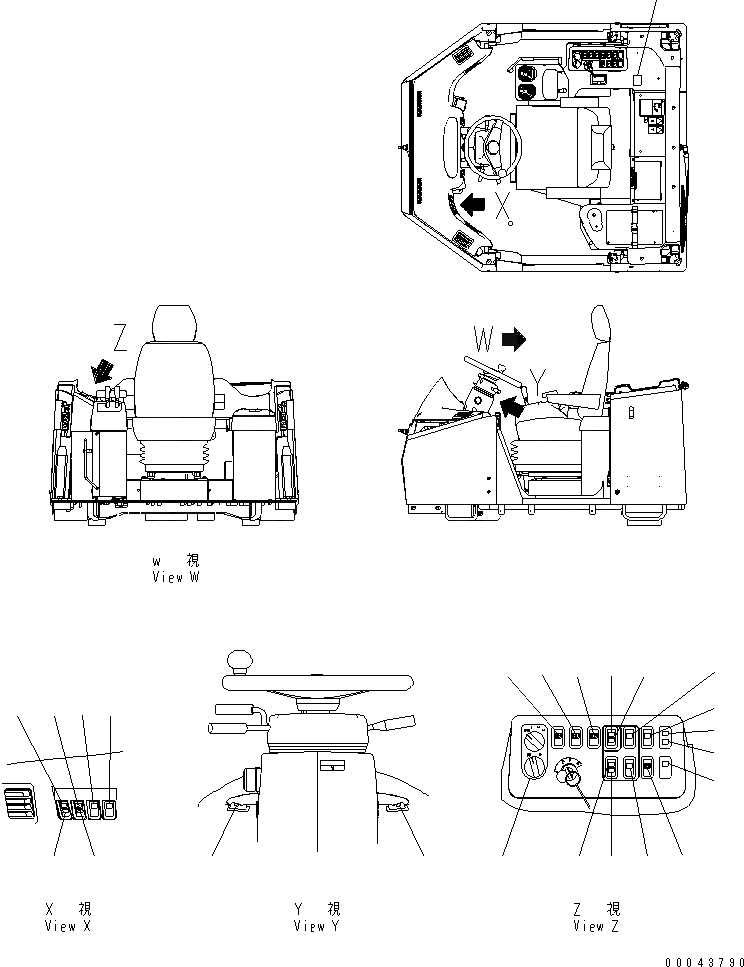 X

Z

W

Y

w 視
View W

X 視
View X

Y 視
View Y

Z 視
View Z

00043790