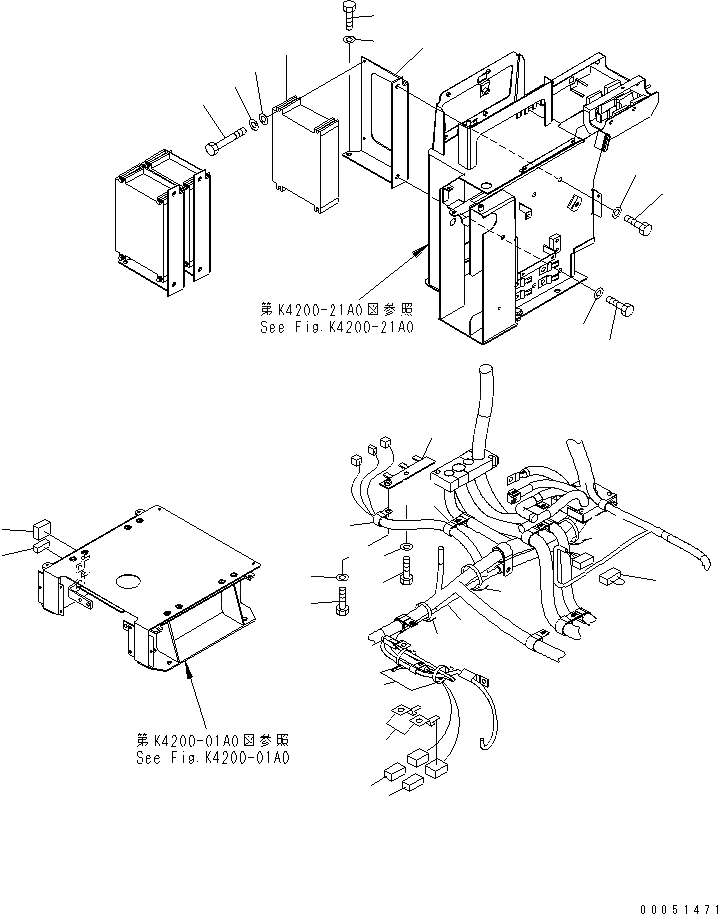 第K4200-21A0図参照
See Fig.K4200-21A0

第K4200-01A0図参照
See Fig.K4200-01A0

00051471