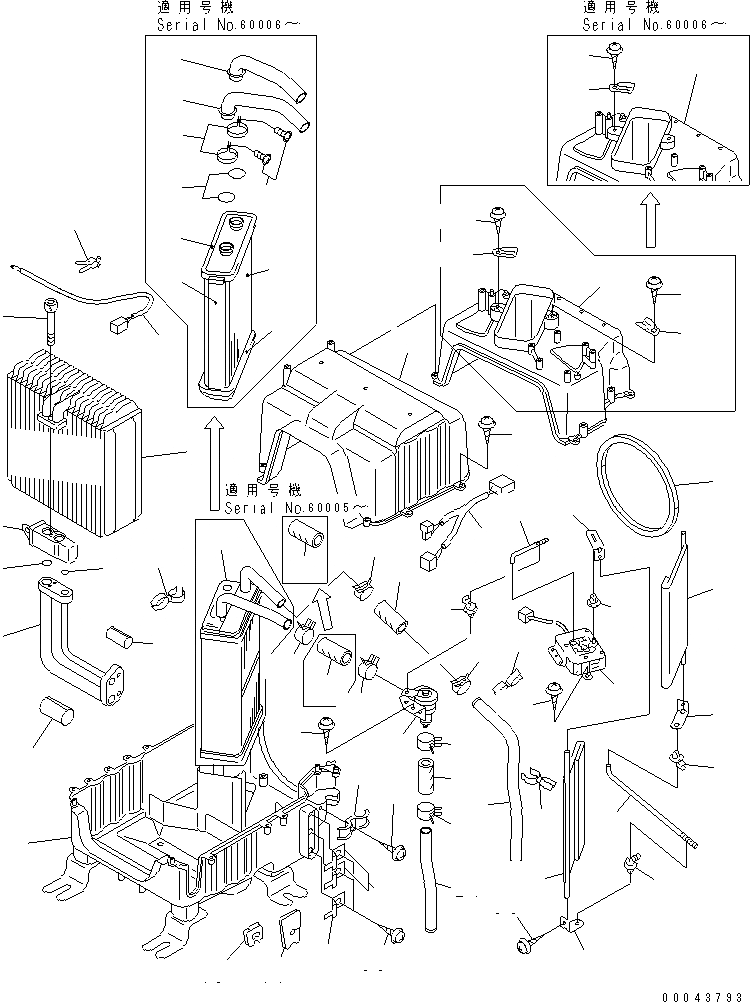 適用号機
Serial No.60006～

適用号機
Serial No.60006～

適用号機
Serial No.60005～

00043793