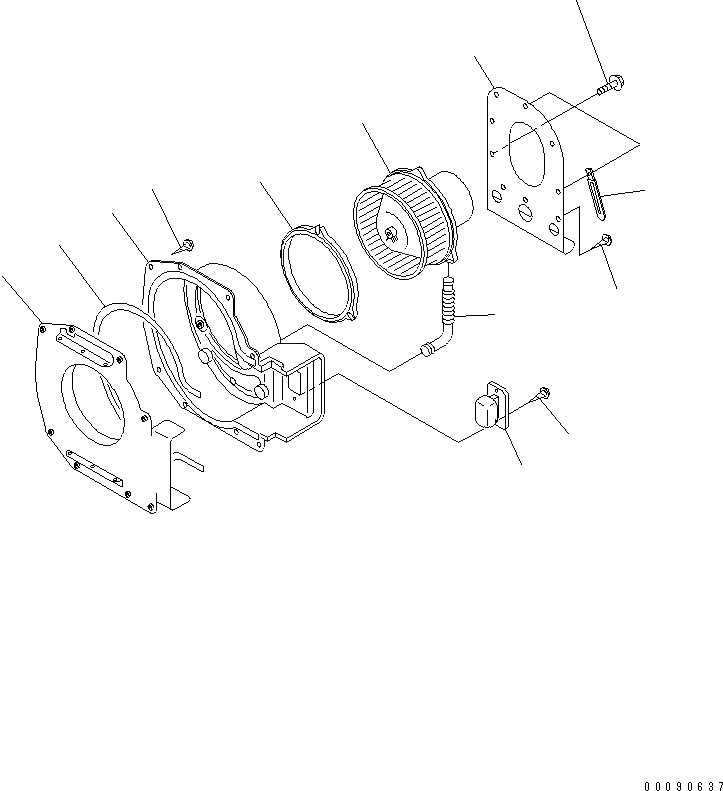 00090637