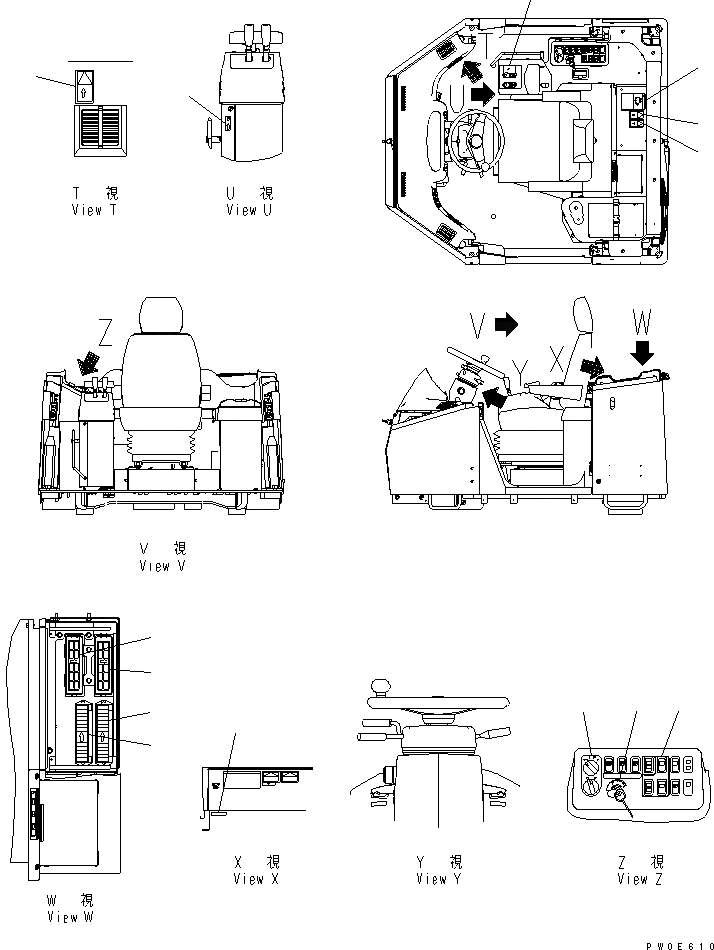 T 視
View T

U 視
View U

Z

V

Y

X

W

V 視
View V

X 視
View X

Y 視
View Y

Z 視
View Z

W 視
View W

PW0E610