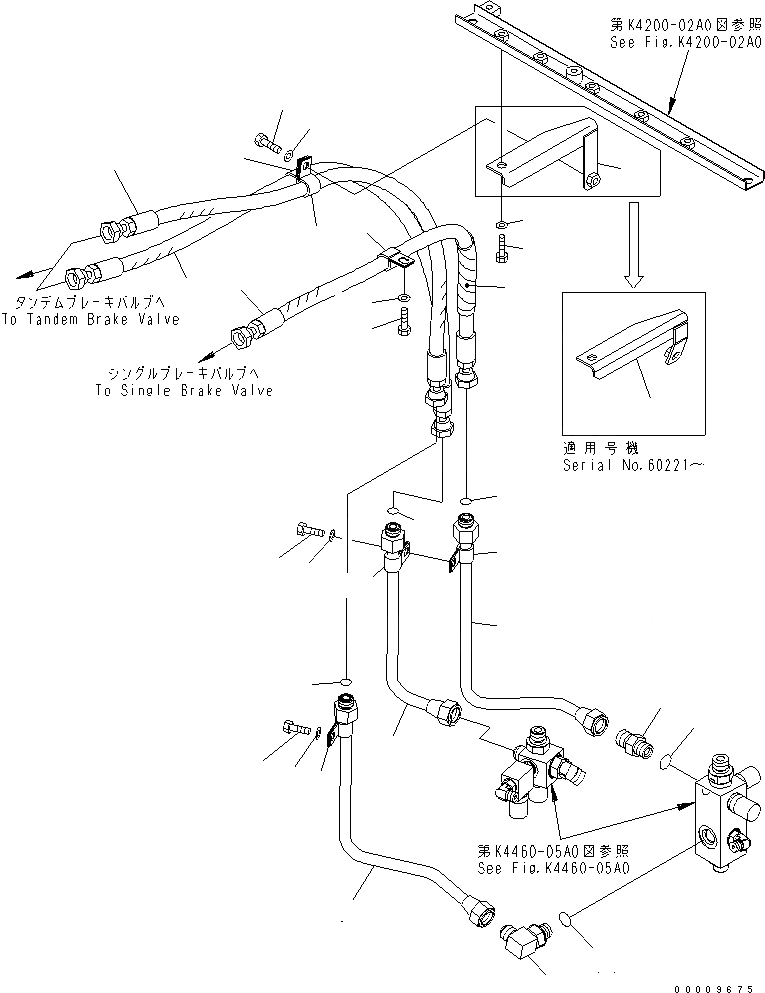 第K4200-02A0図参照
See Fig.K4200-02A0

タンデムブレーキバルブへ
To Tandem Brake Valve

シングルブレーキバルブへ
To Single Brake Valve

適用号機
Serial No.60221～

第K4460-05A0図参照
See Fig.K4460-05A0

00009675