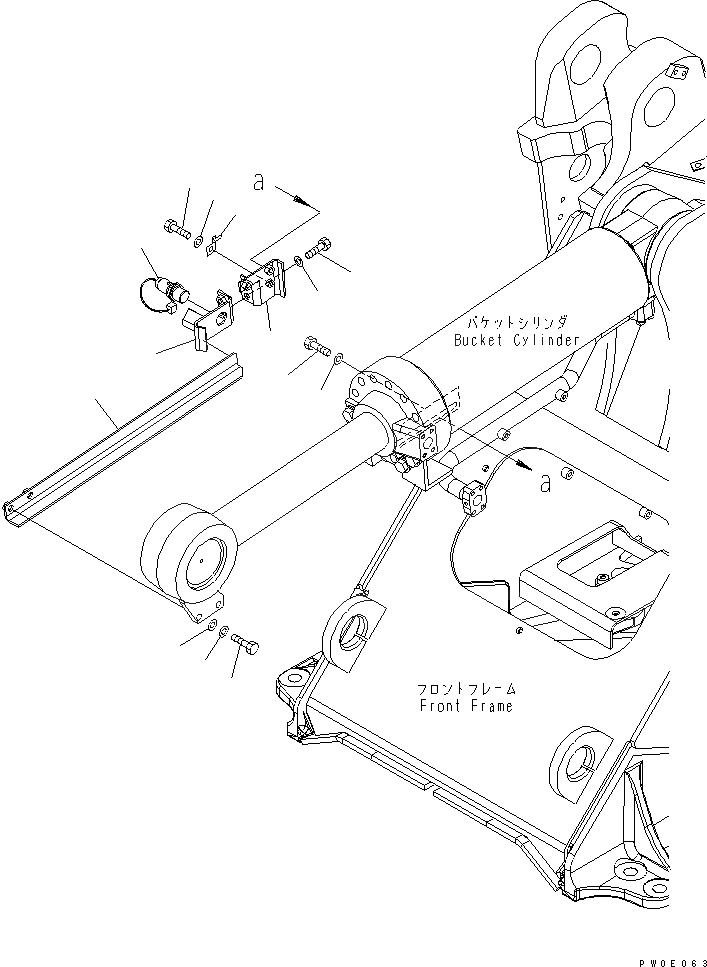 a

バケットシリンダ
Bucket Cylinder

a

フロントフレーム
Front Frame

PW0E063