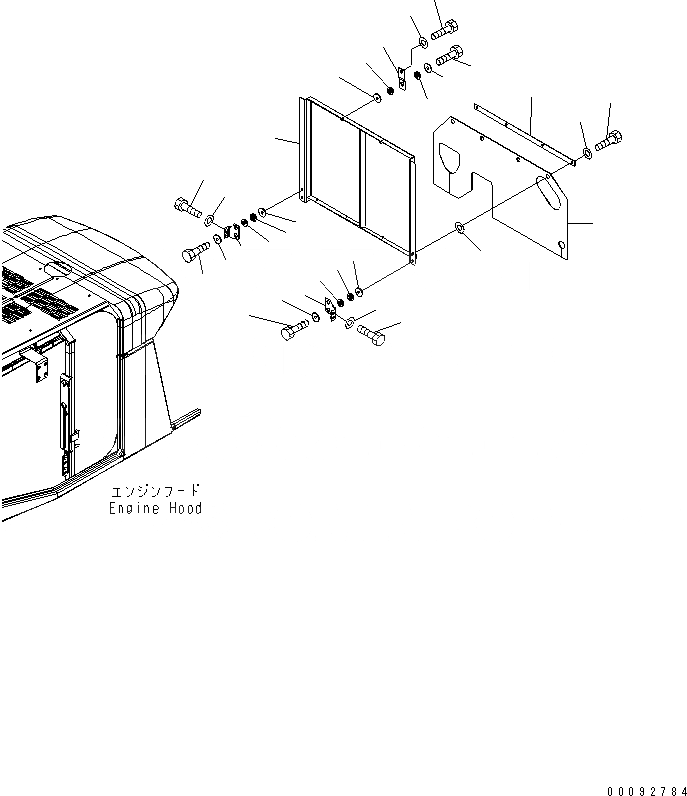 エンジンフード
Engine Hood

00092784