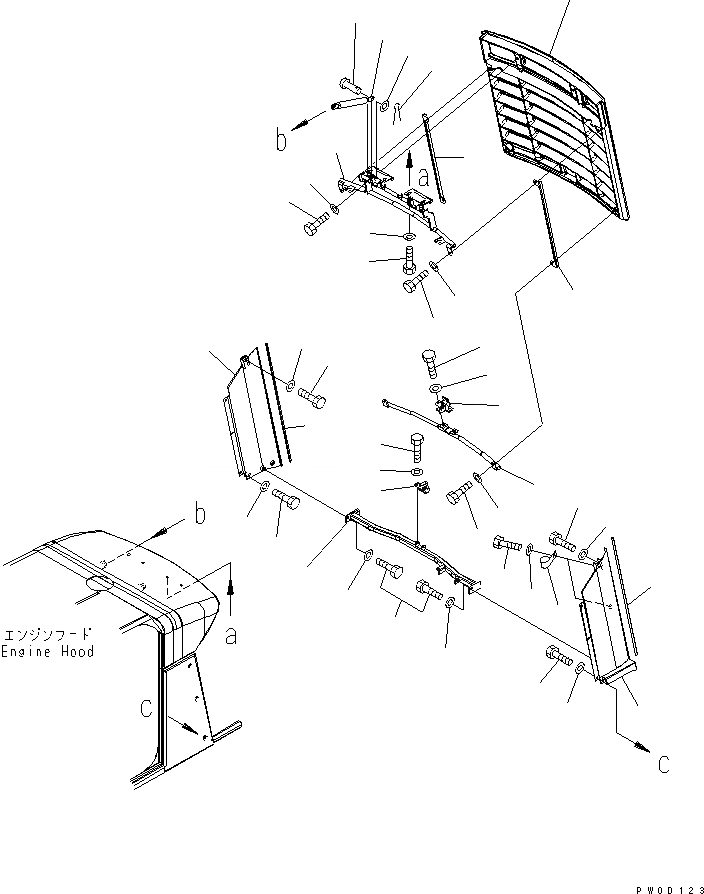 b
a
b
a
エンジンフード
Engine Hood
c
c
PW00123