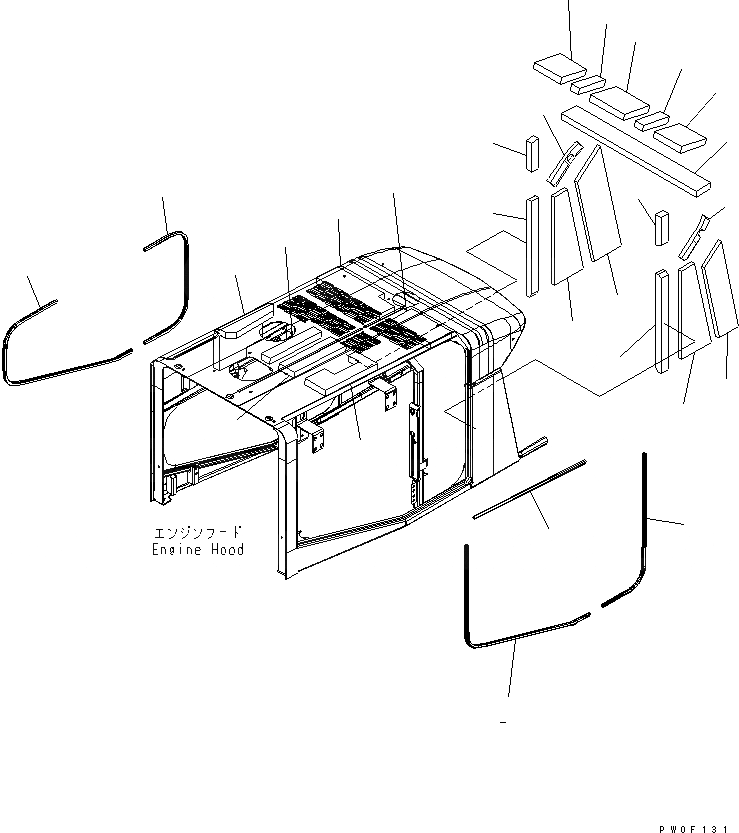 エンジンフード
Engine Hood

PW0F131