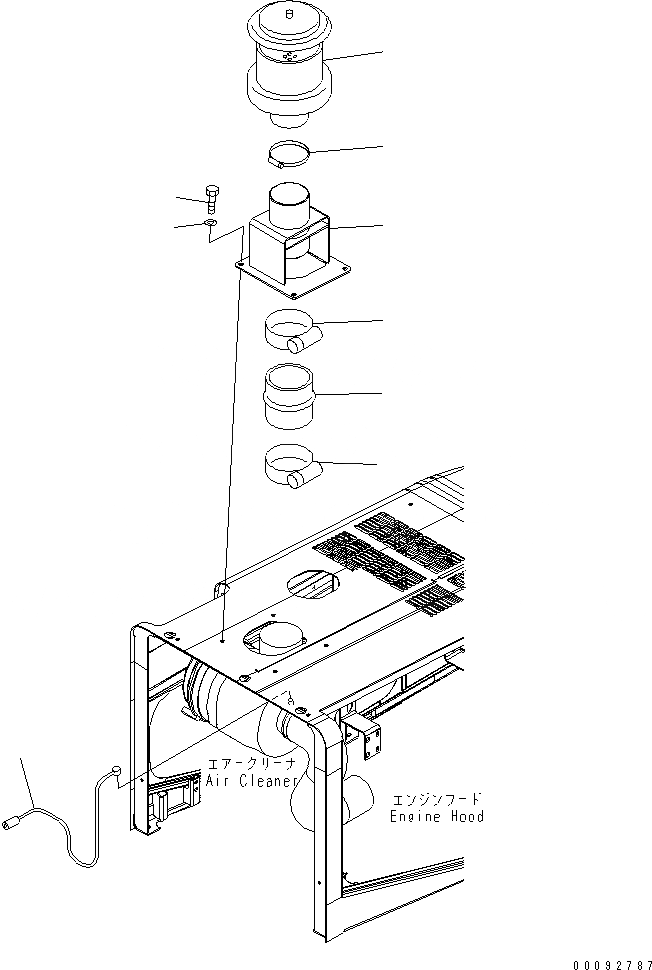 エアークリーナ
Air Cleaner

エンジンフード
Engine Hood

00092787