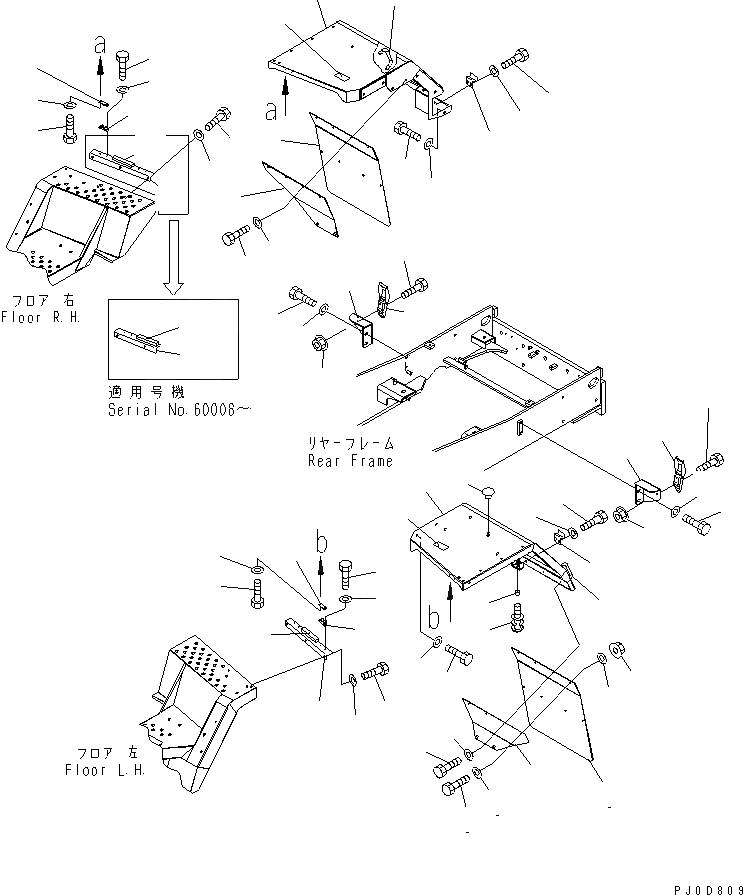 a

a

フロア 右
Floor R.H.

適用号機
Serial No.60006~

リヤーフレーム
Rear Frame

b

b

フロア 左
Floor L.H.

PJ0D809