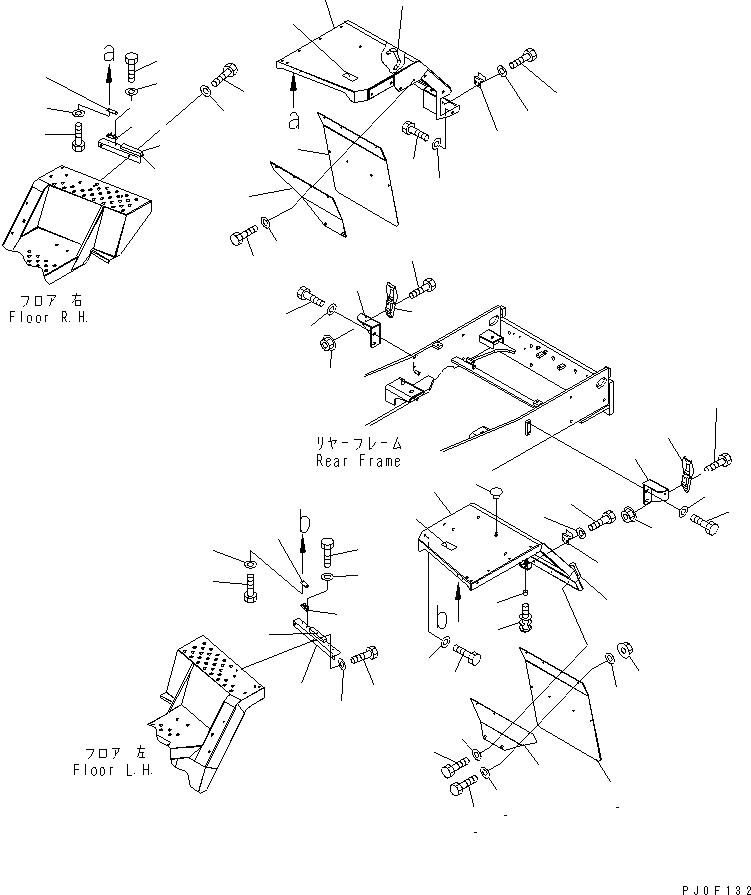 a

a

フロア 右
Floor R.H.

リヤーフレーム
Rear Frame

b

b

フロア 左
Floor L.H.

PJ0F132