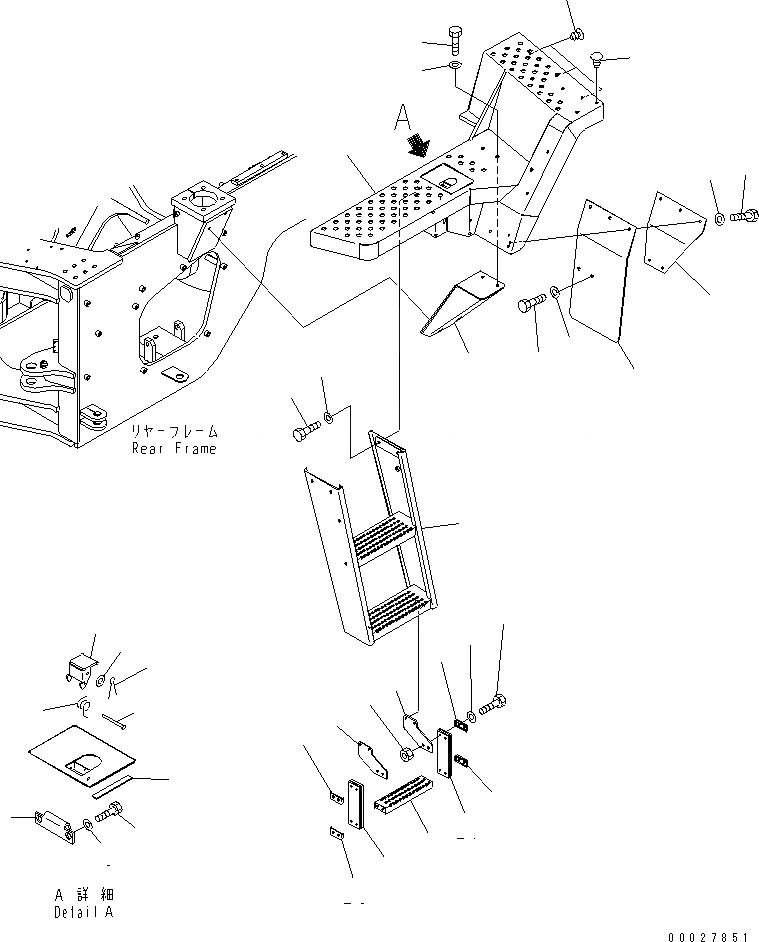 A

リヤーフレーム
Rear Frame

A 詳細
Detail A

00027851