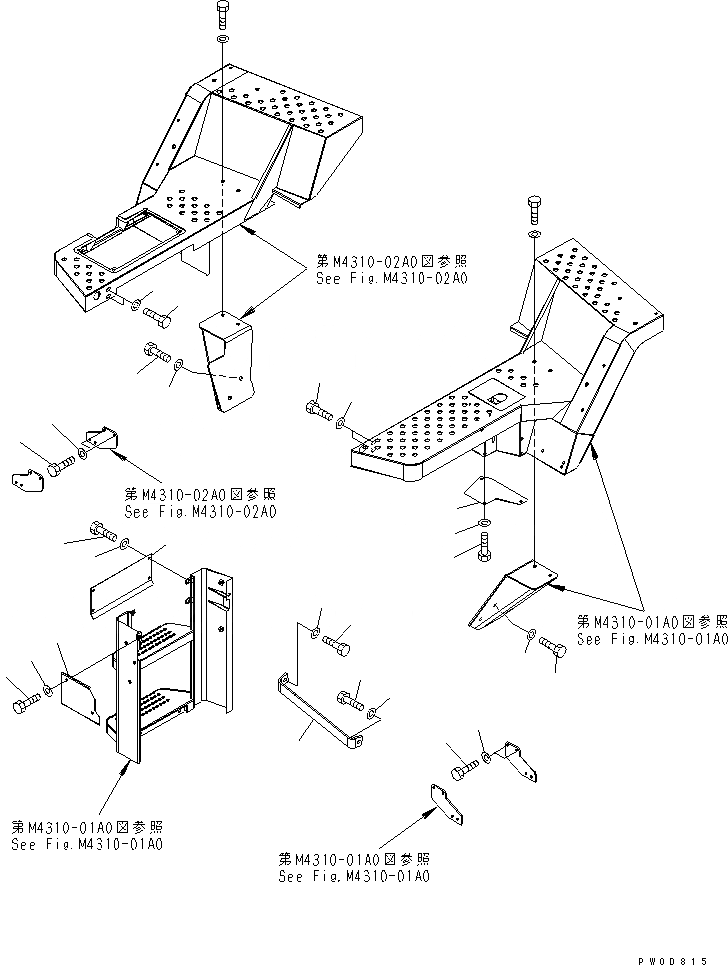 第M4310-02A0図参照
See Fig.M4310-02A0

第M4310-02A0図参照
See Fig.M4310-02A0

第M4310-01A0図参照
See Fig.M4310-01A0

第M4310-01A0図参照
See Fig.M4310-01A0

第M4310-01A0図参照
See Fig.M4310-01A0

PW0D815