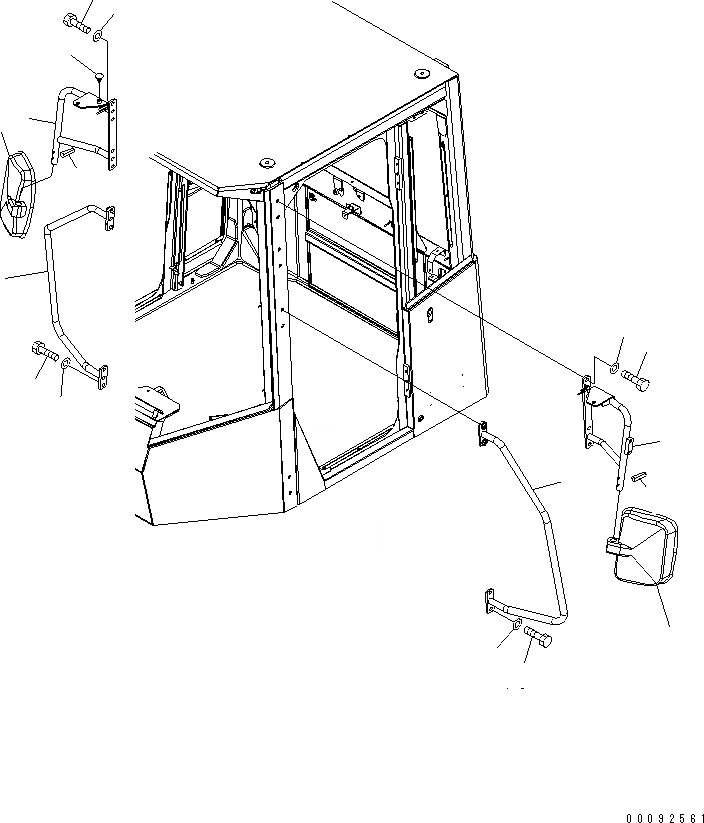 00092561