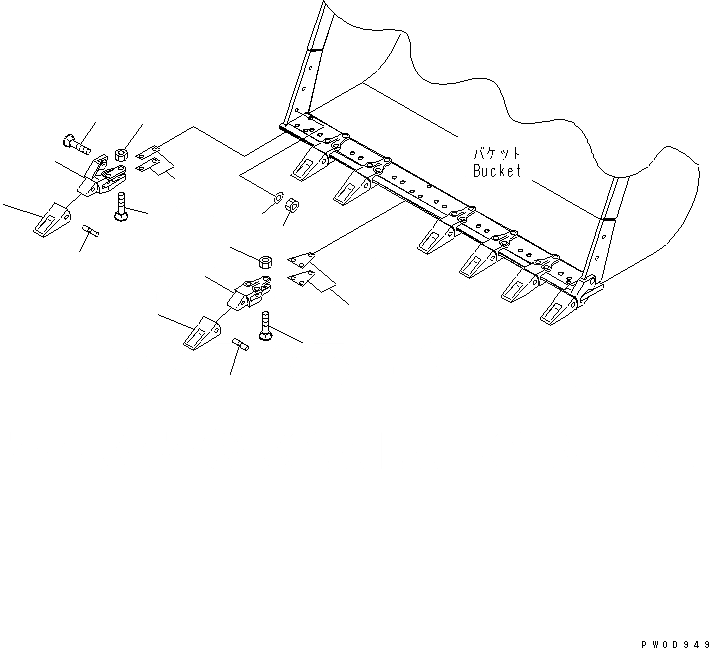 バケット
Bucket

PW0D949