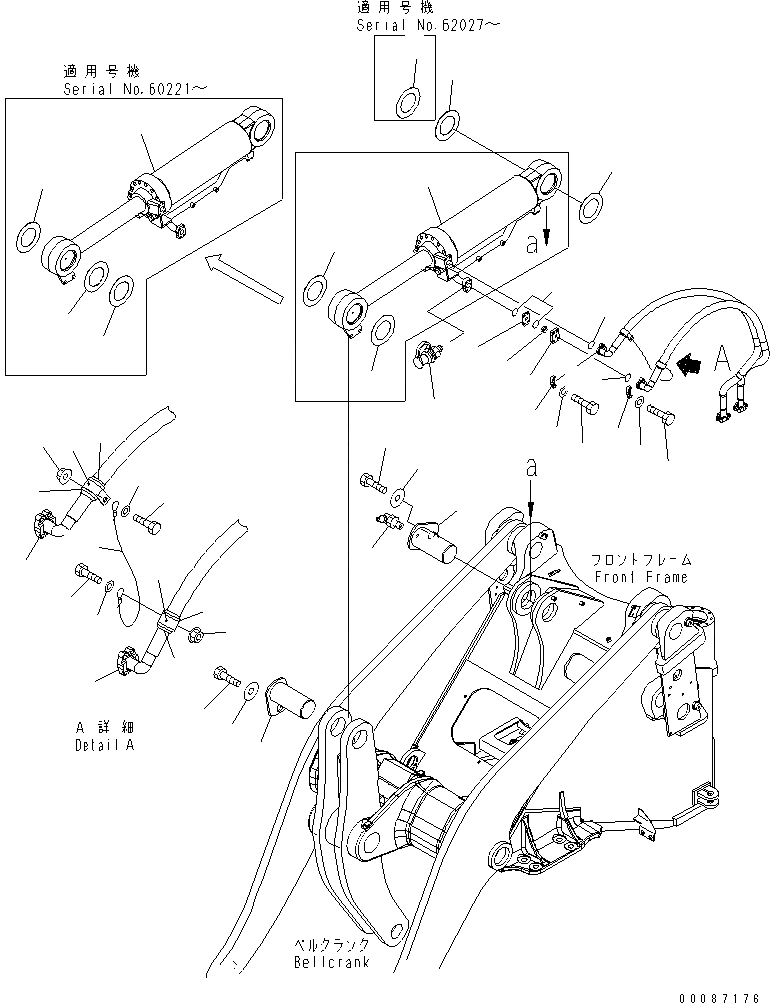 適用号機
Serial No.62027～

適用号機
Serial No.60221～

a

A

a

フロントフレーム
Front Frame

A 詳細
Detail A

ベルクランク
Bellcrank

00087176