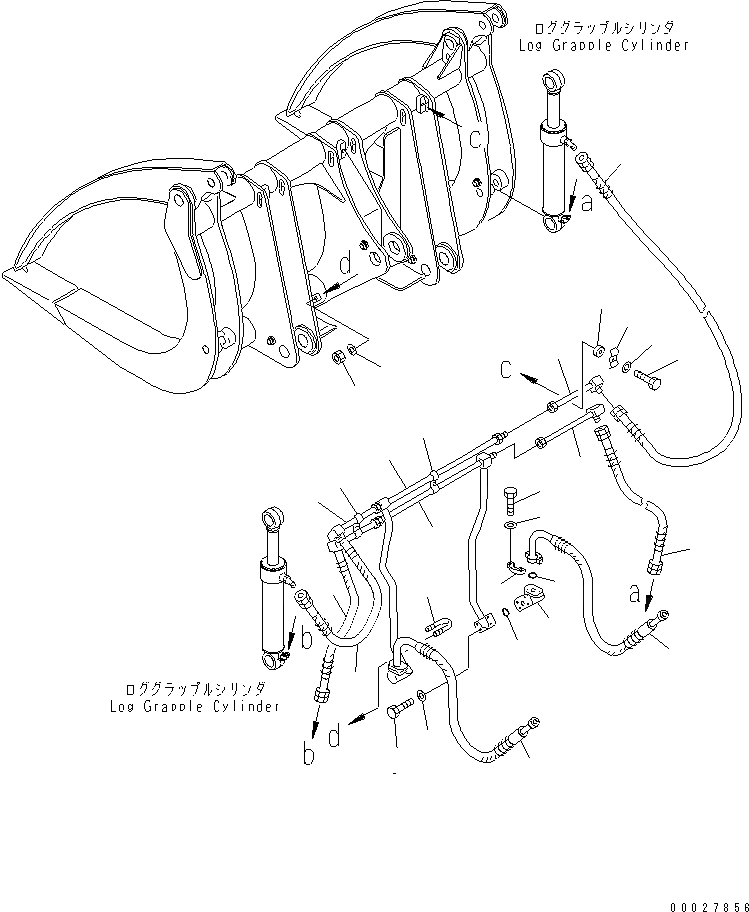 ロググラップルシリンダ
Log Grapple Cylinder

c

a

d

c

a

b

ロググラップルシリンダ
Log Grapple Cylinder

d

b

00027856