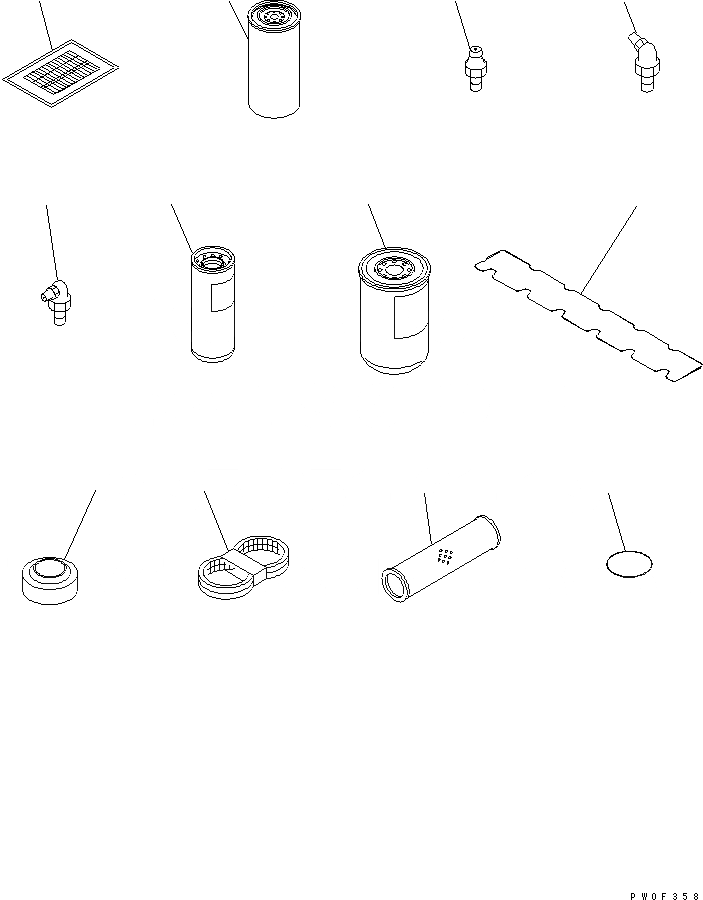 PW0F358