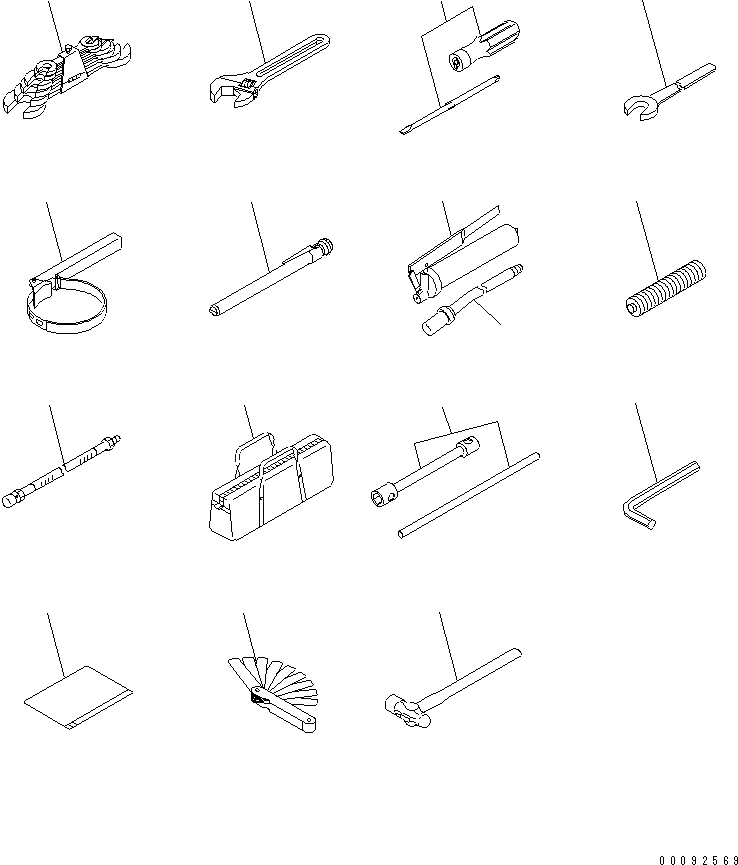 00092569