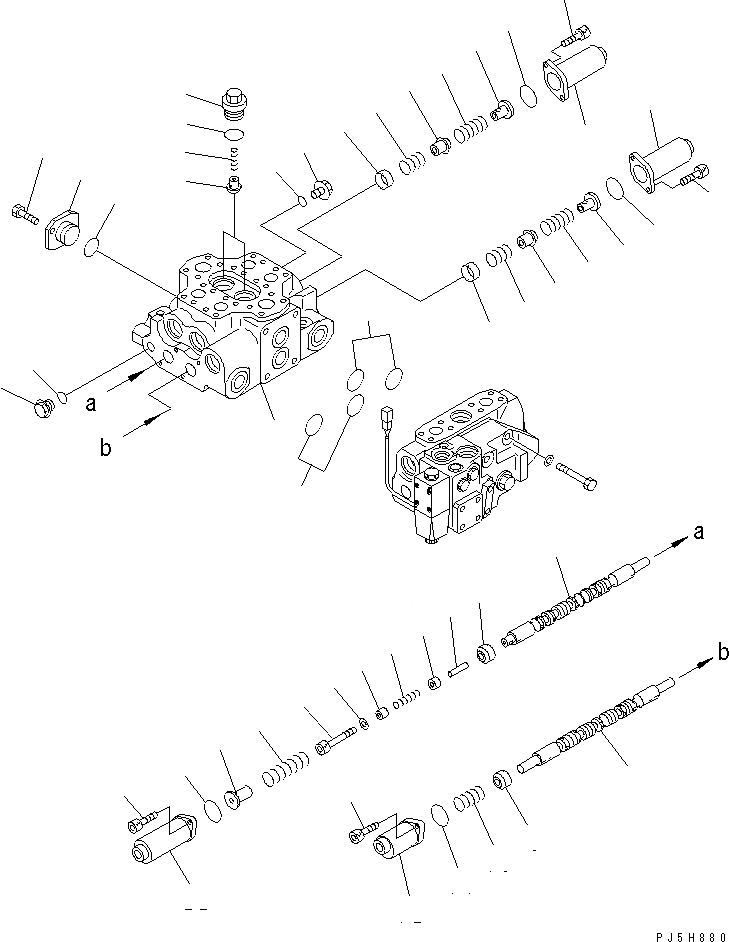 a
b
a
b
PJ5H880