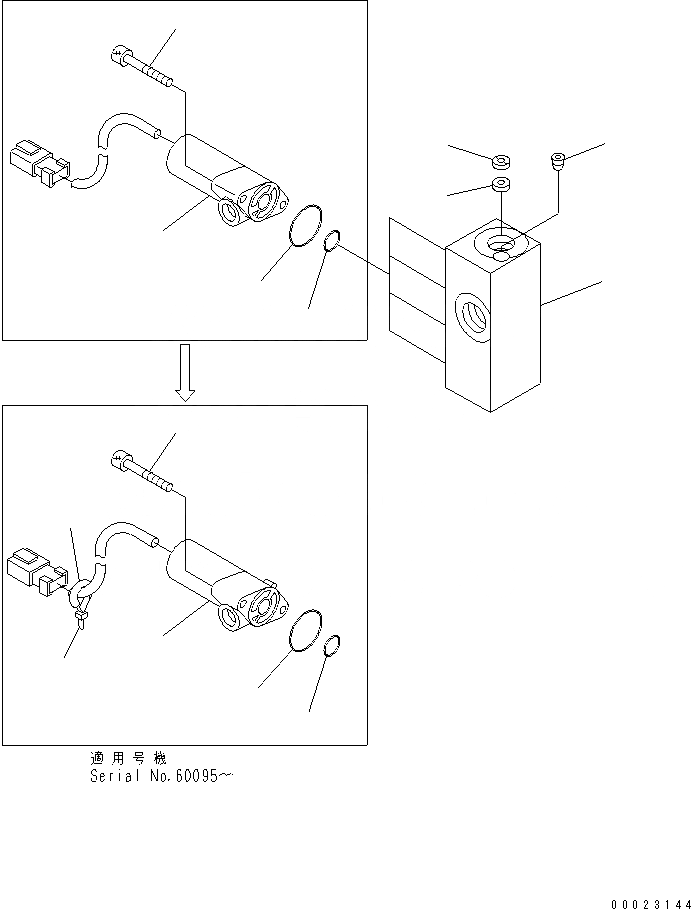 適用号機
Serial No.60095~

00023144