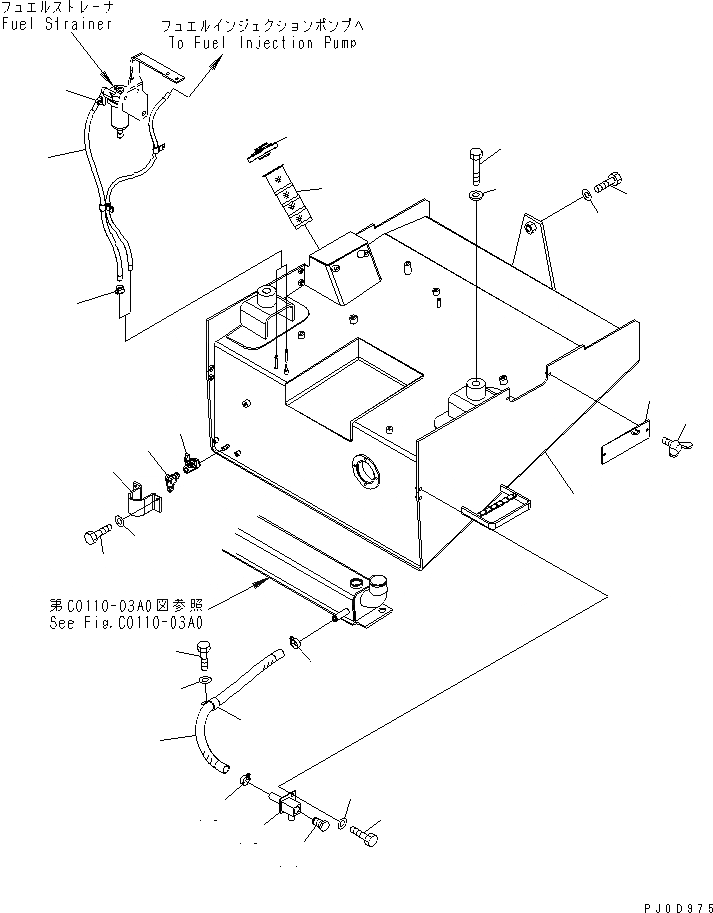 フュエルストレーナ
Fuel Strainer

フュエルインジェクションポンプへ
To Fuel Injection Pump

第C0110-03A0図参照
See Fig.C0110-03A0

PJ0D975