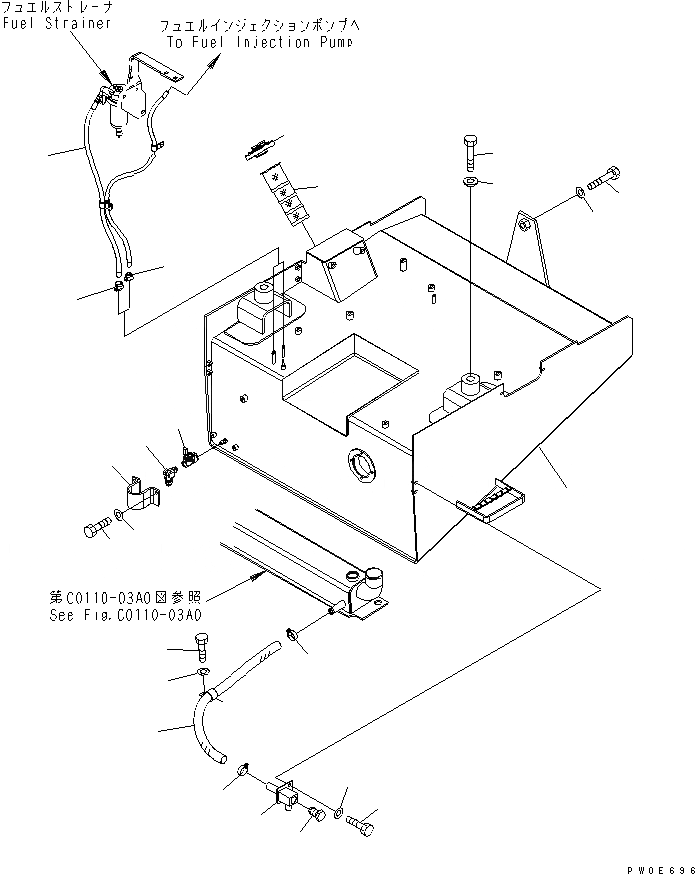 フュエルストレーナ
Fuel Strainer

フュエルインジェクションポンプへ
To Fuel Injection Pump

第C0110-03A0図参照
See Fig.C0110-03A0

PW0E696