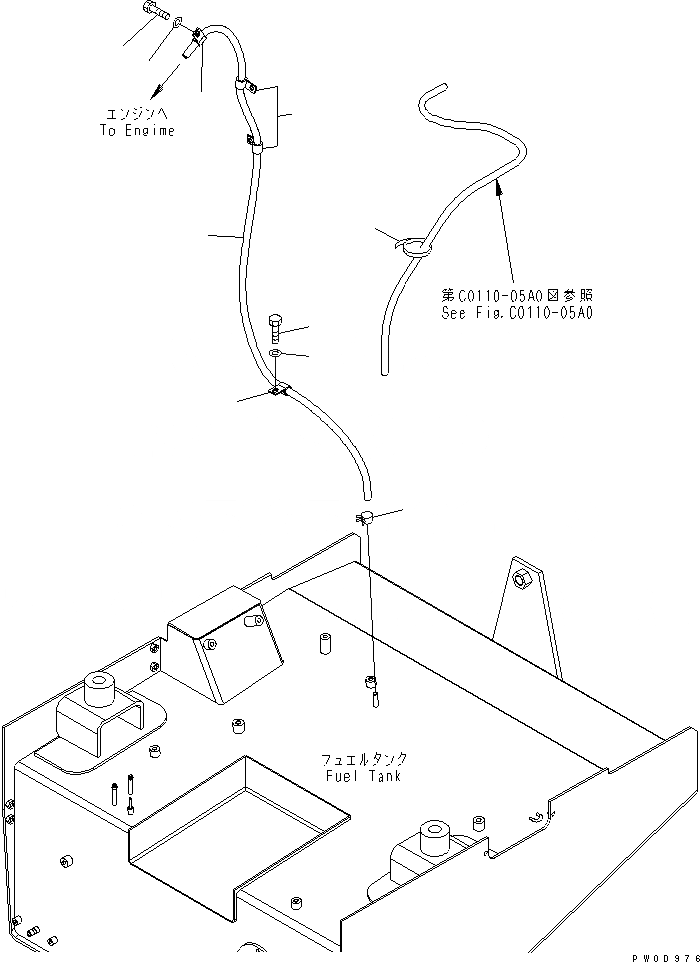 エンジンへ
To Engime

第C0110-05A0図参照
See Fig.C0110-05A0

フュエルタンク
Fuel Tank

PW00976