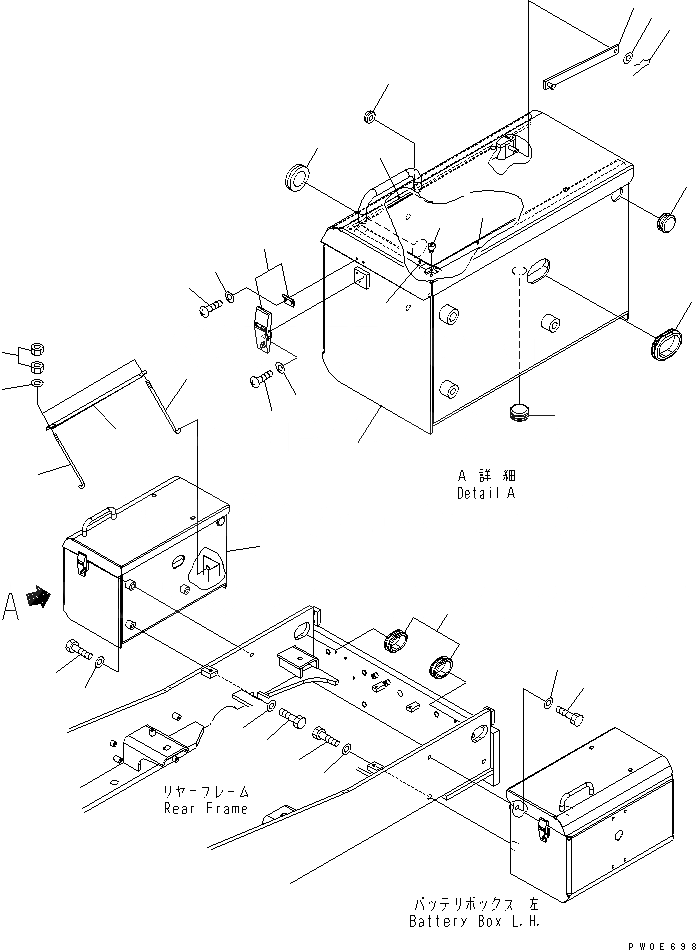 A 詳細
Detail A

A

リヤーフレーム
Rear Frame

バッテリボックス 左
Battery Box L.H.

PW0E698