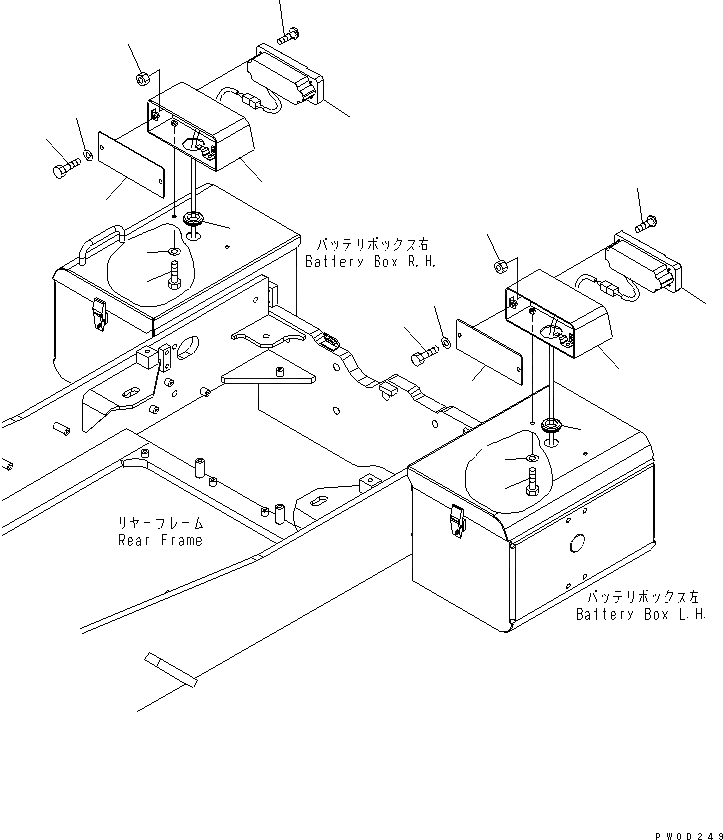 バッテリボックス右
Battery Box R.H.

リヤーフレーム
Rear Frame

バッテリボックス左
Battery Box L.H.

PW00249