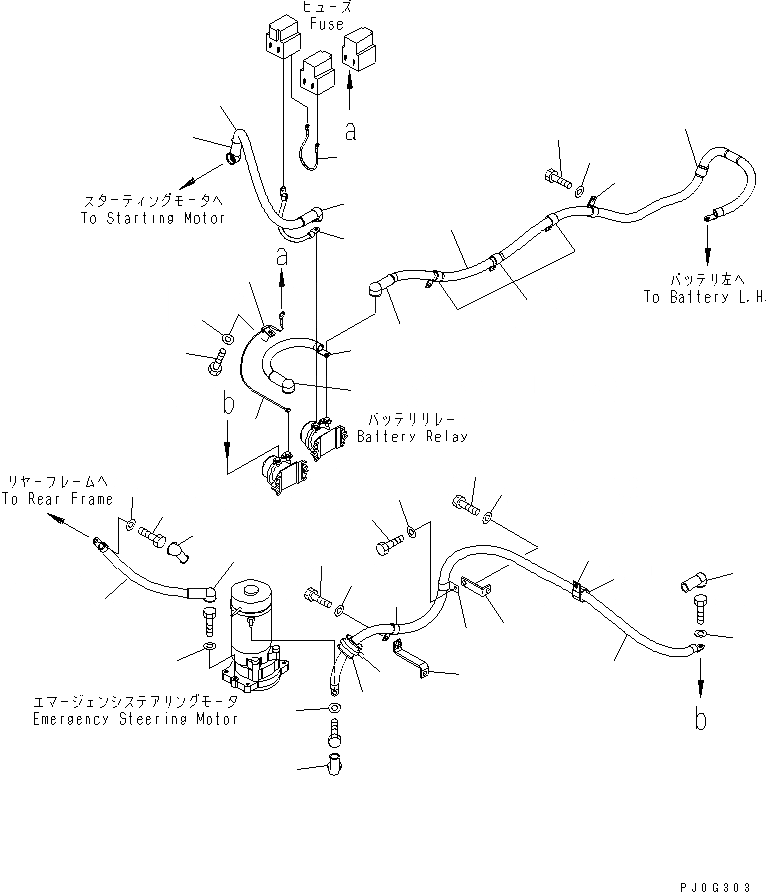 ヒューズ
Fuse

a

スターティングモータへ
To Starting Motor

a

バッテリ左へ
To Battery L.H.

b

バッテリリレー
Battery Relay

リヤーフレームへ
To Rear Frame

エマージェンシステアリングモータ
Emergency Steering Motor

b

PJ0G303