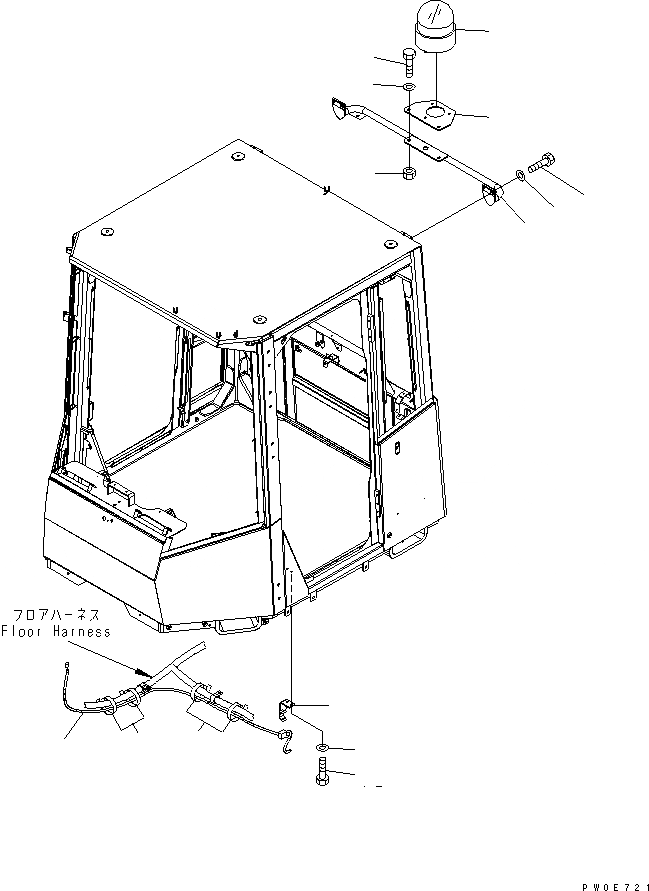 フロアハーネス
Floor Harness

PW0E721