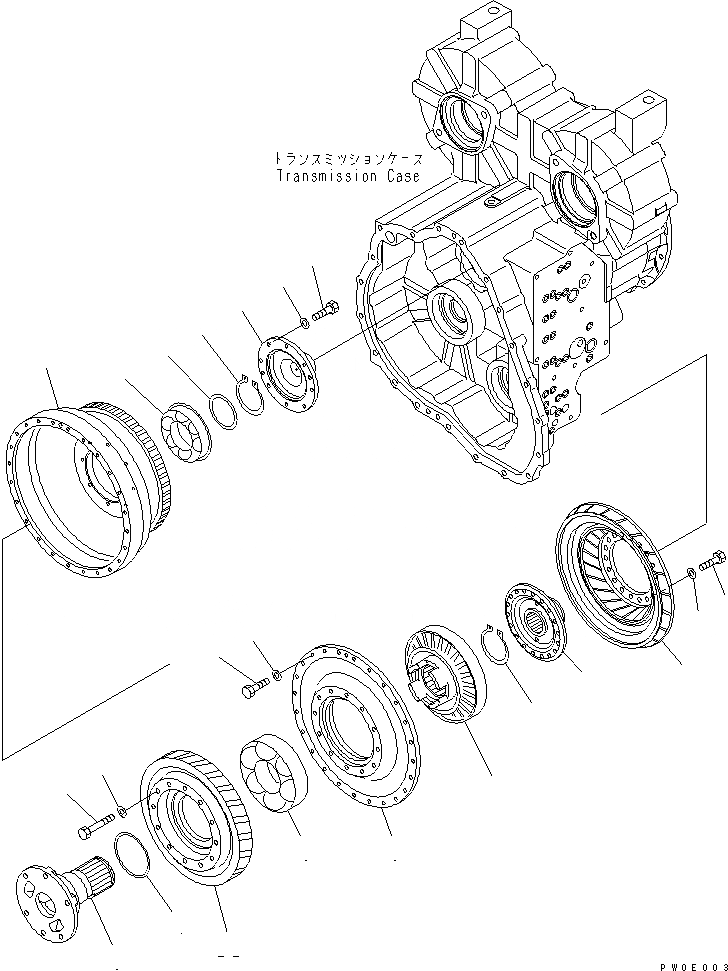 トランスミッションケース
Transmission Case

PW0E003