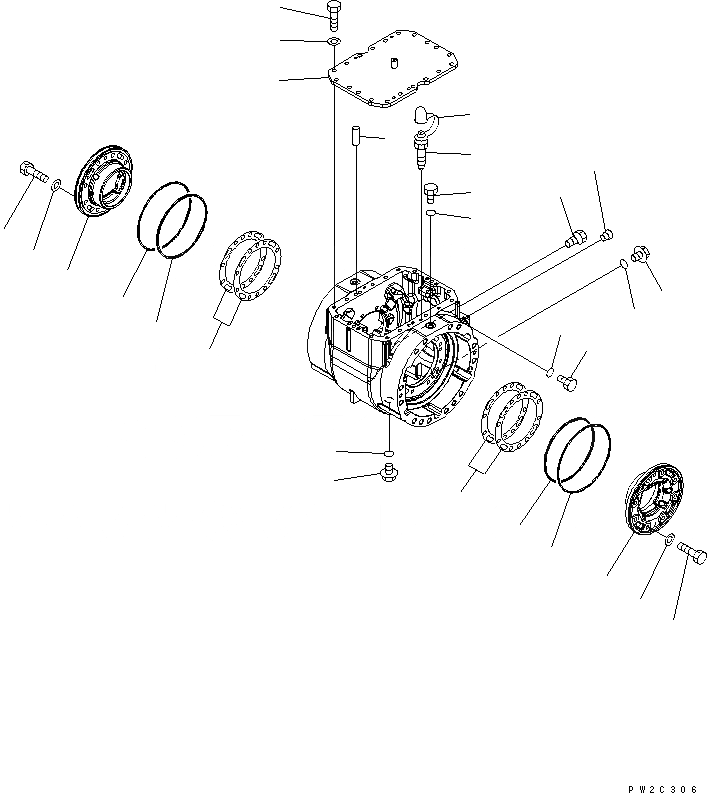 PW2C306