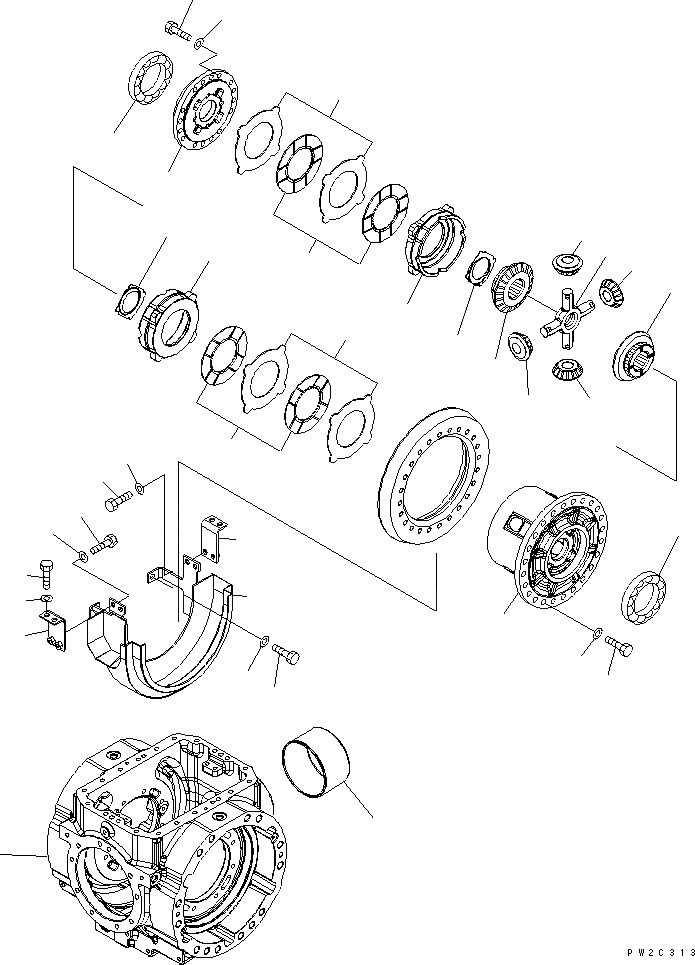 PW2C313