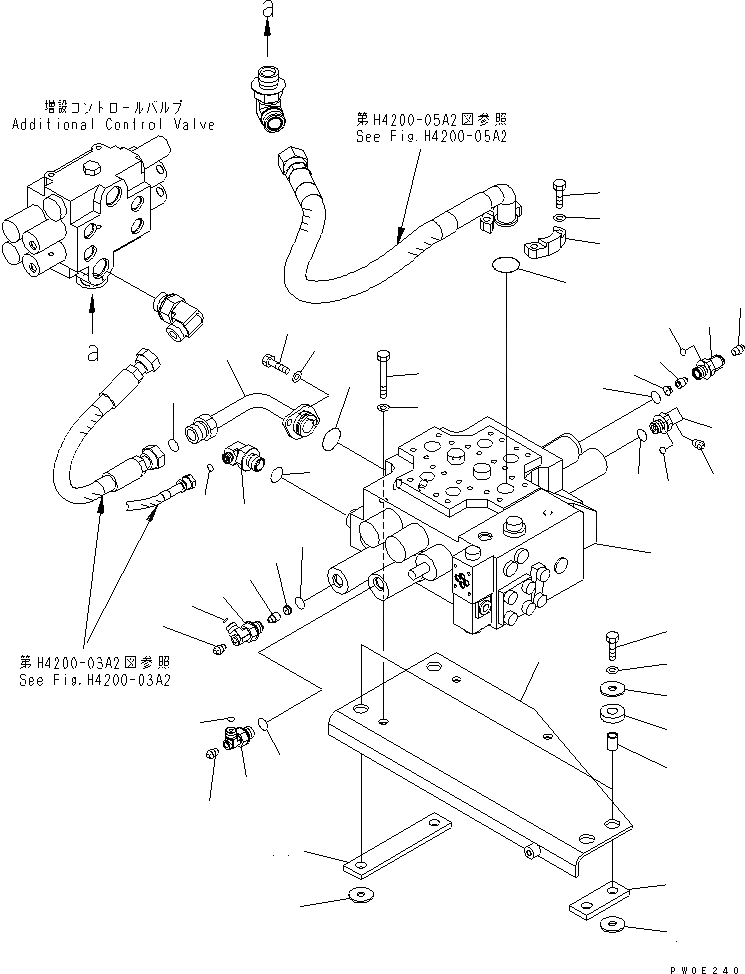 a

増設コントロールバルブ
Additional Control Valve

第H4200-05A2図参照
See Fig.H4200-05A2

a

第H4200-03A2図参照
See Fig.H4200-03A2

PW0E240