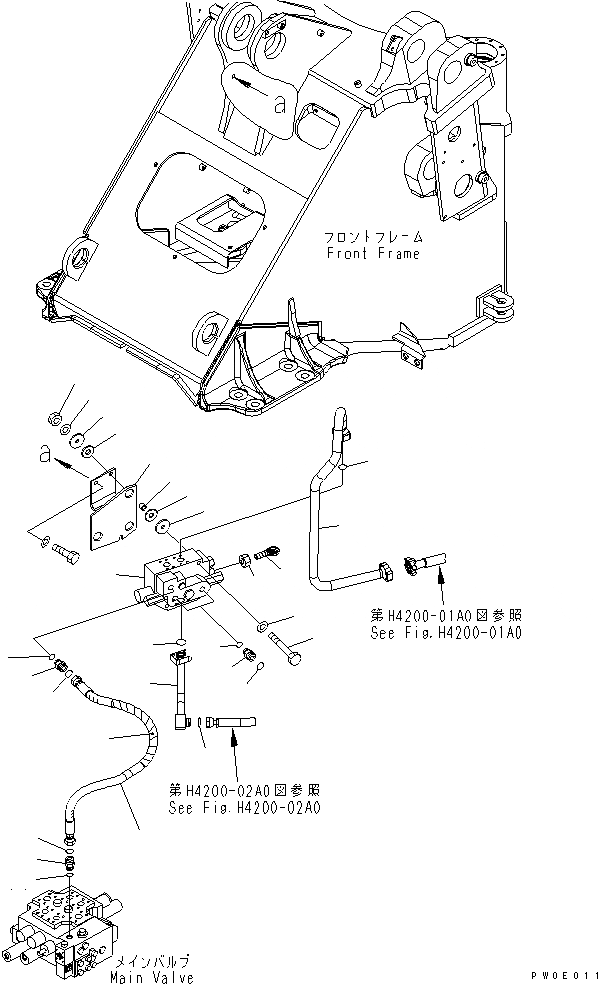 a

フロントフレーム
Front Frame

a

第H4200-01A0図参照
See Fig.H4200-01A0

第H4200-02A0図参照
See Fig.H4200-02A0

メインバルブ
Main Valve

PW0E011