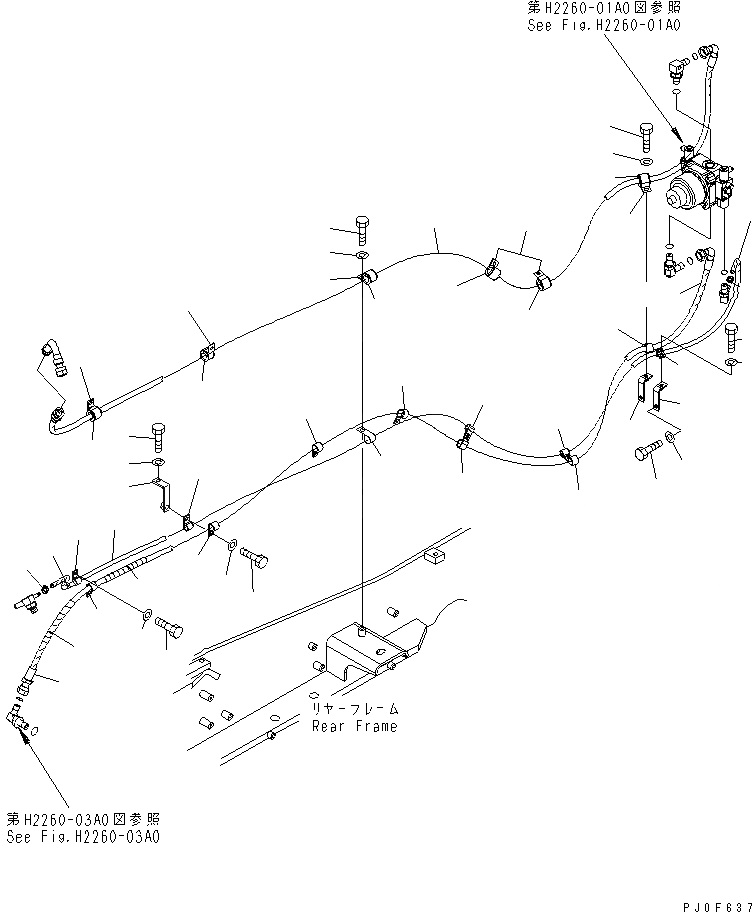 第H2260-01A0図参照
See Fig.H2260-01A0

リヤーフレーム
Rear Frame

第H2260-03A0図参照
See Fig.H2260-03A0

PJ0F637