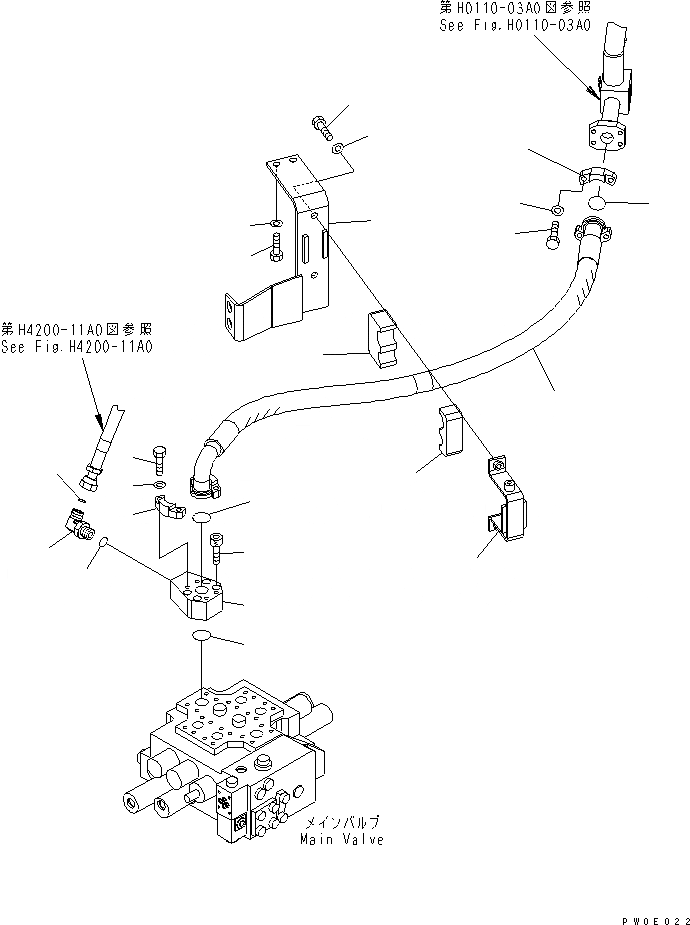 第H0110-03A0図参照
See Fig.H0110-03A0

第H4200-11A0図参照
See Fig.H4200-11A0

メインバルブ
Main Valve

PW0E022