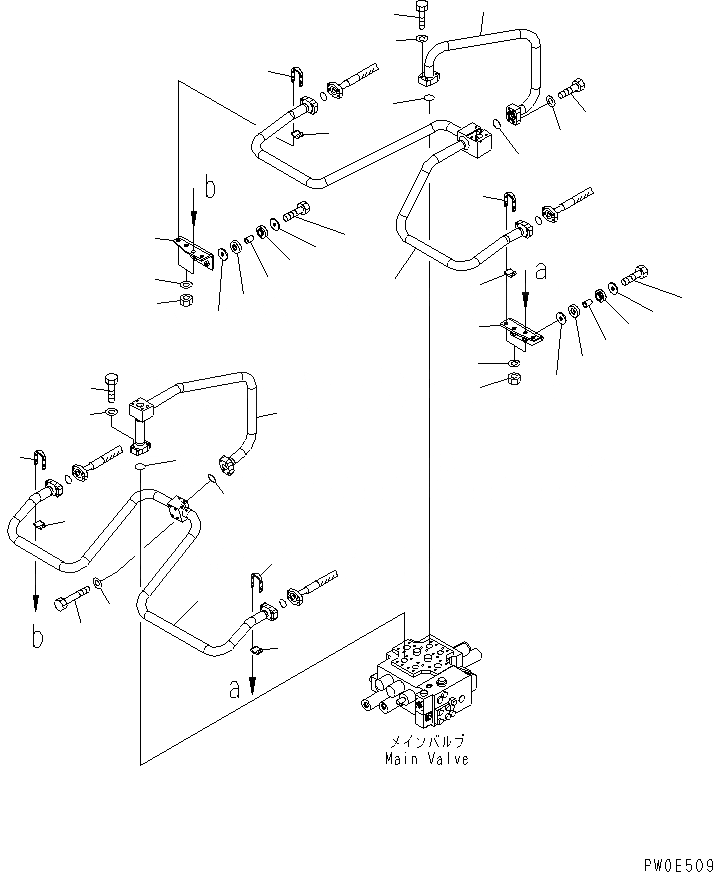 b

a

b

a

メインバルブ
Main Valve

PW0E509