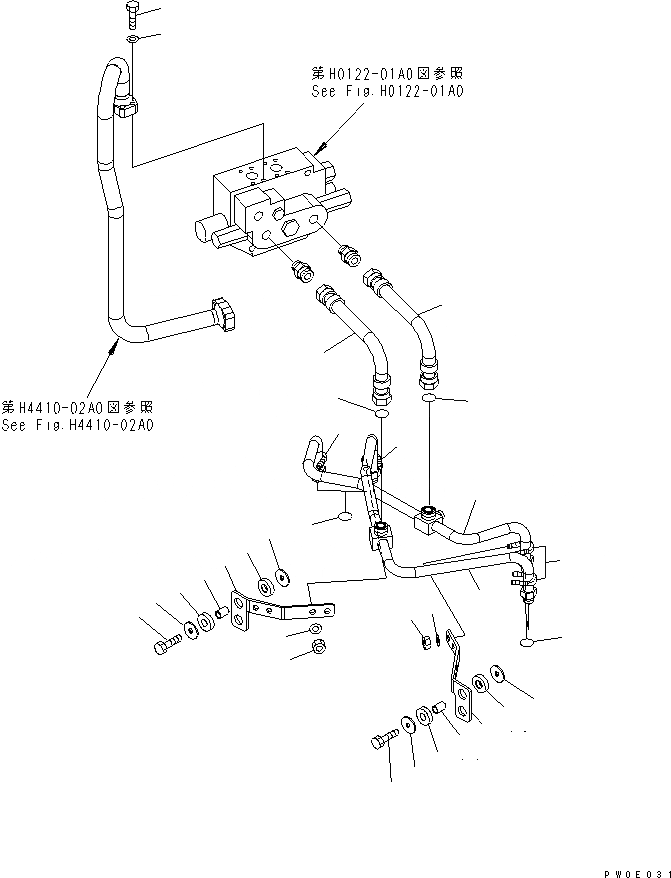 第H0122-01A0図参照
See Fig.H0122-01A0

第H4410-02A0図参照
See Fig.H4410-02A0

PW0E031