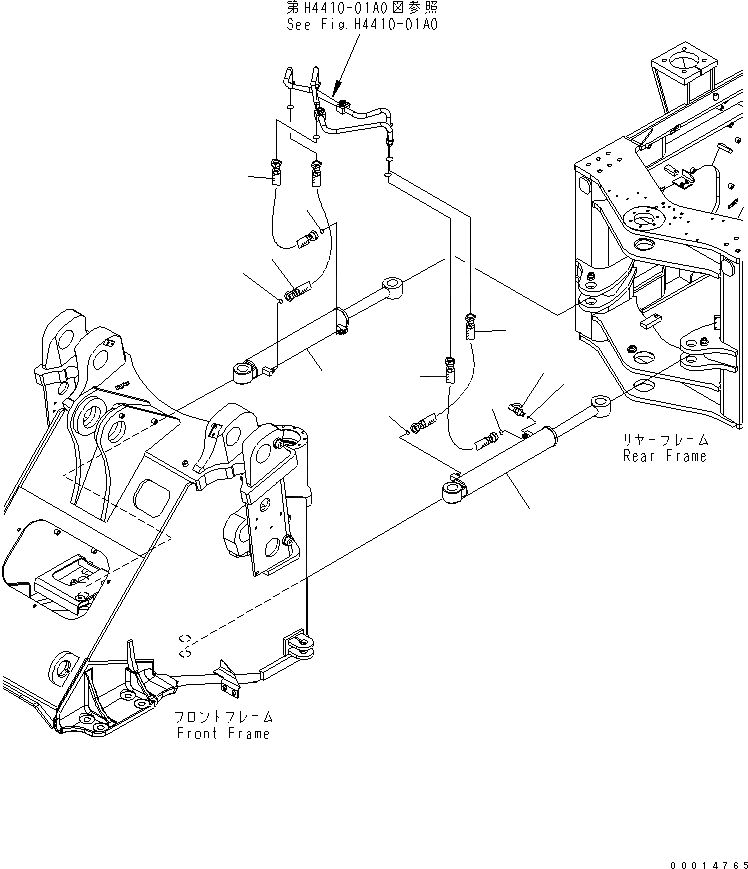 第 H4410-01A0 図参照
See Fig. H4410-01A0

リヤーフレーム
Rear Frame

フロントフレーム
Front Frame

00014765