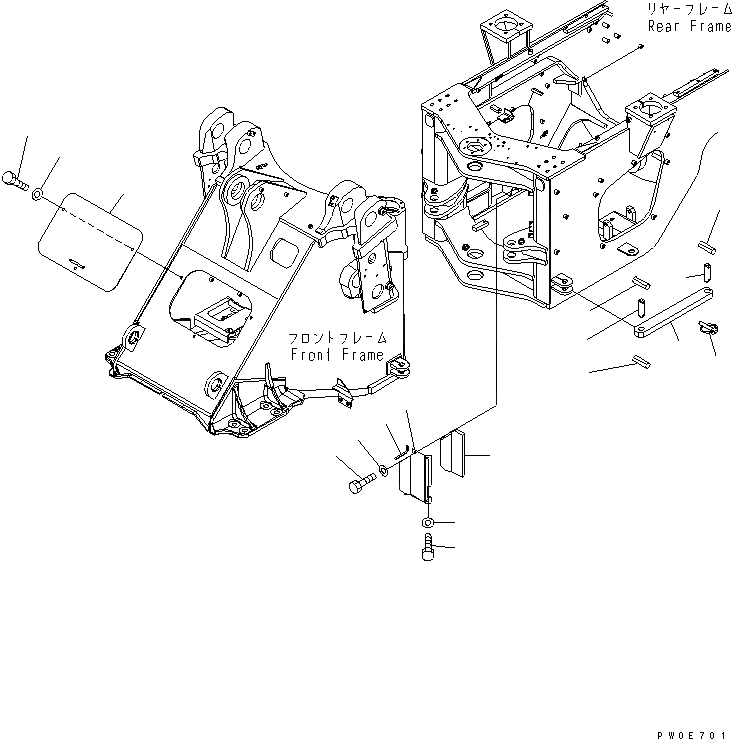 リヤーフレーム
Rear Frame

フロントフレーム
Front Frame

PW0E701