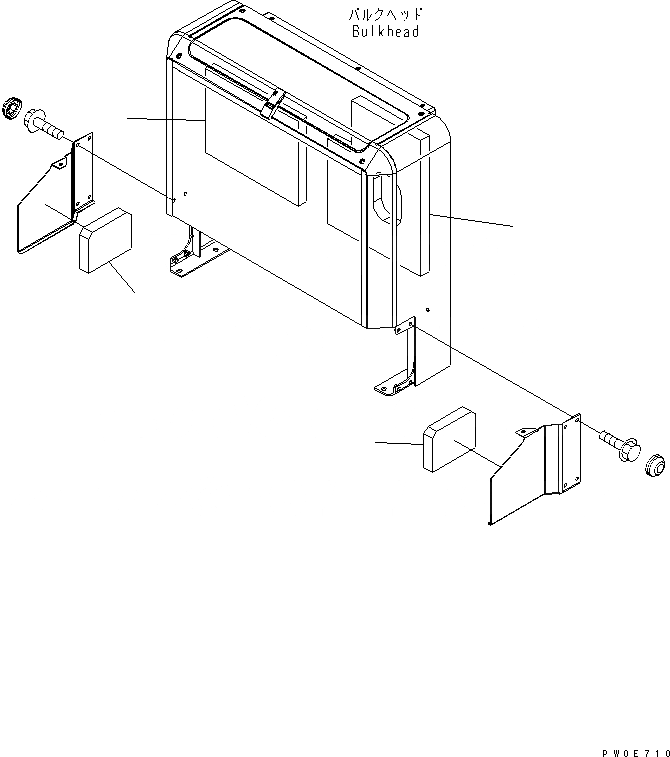 バルクヘッド
Bulkhead

PW0E710