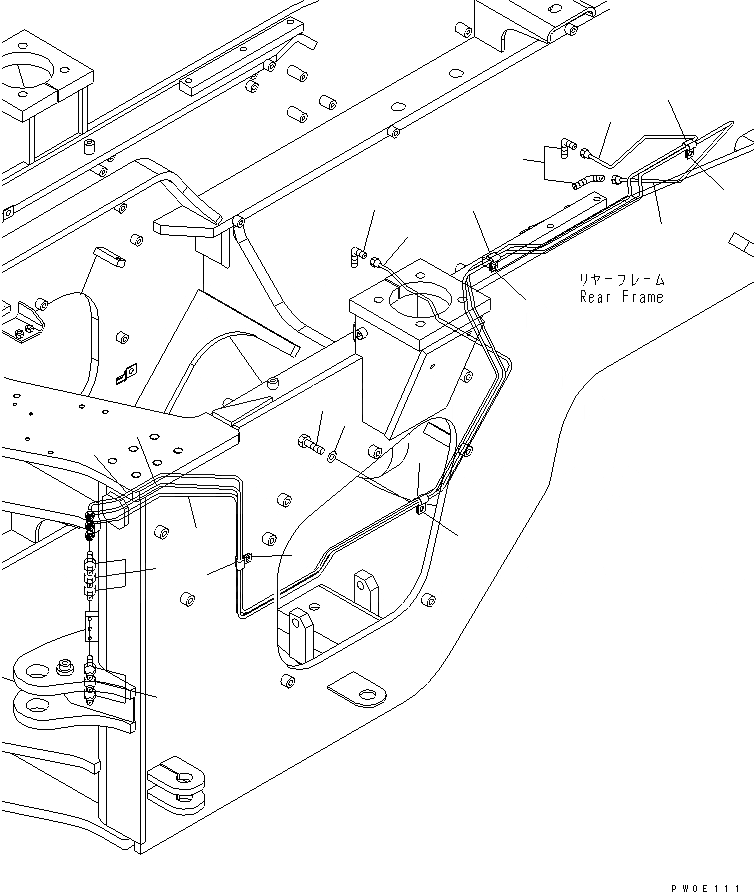 リヤーフレーム
Rear Frame

PW0E111