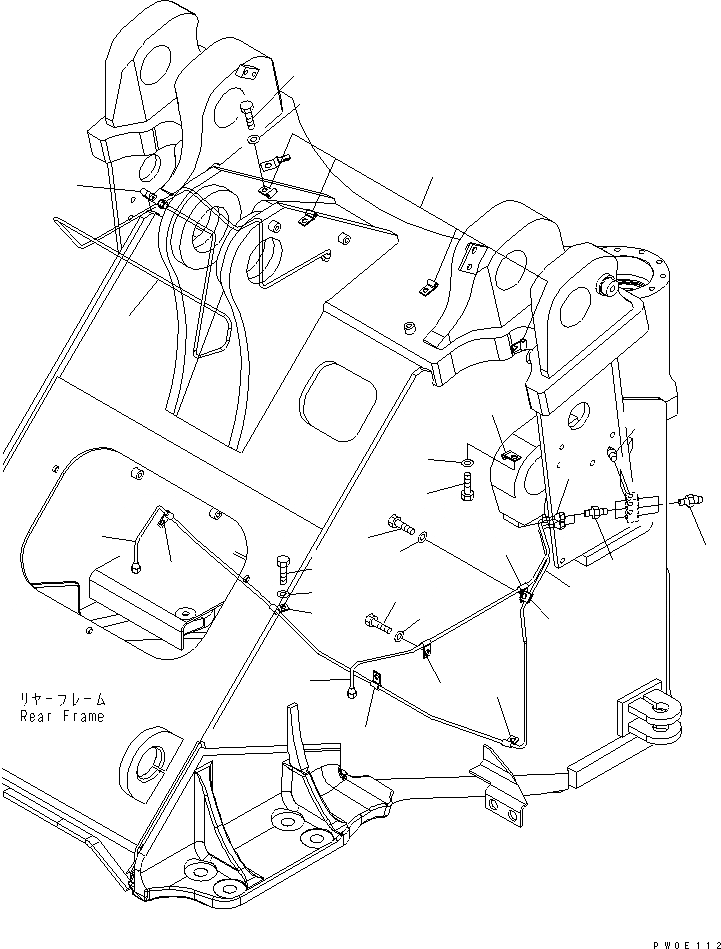 リヤーフレーム
Rear Frame

PW0E112