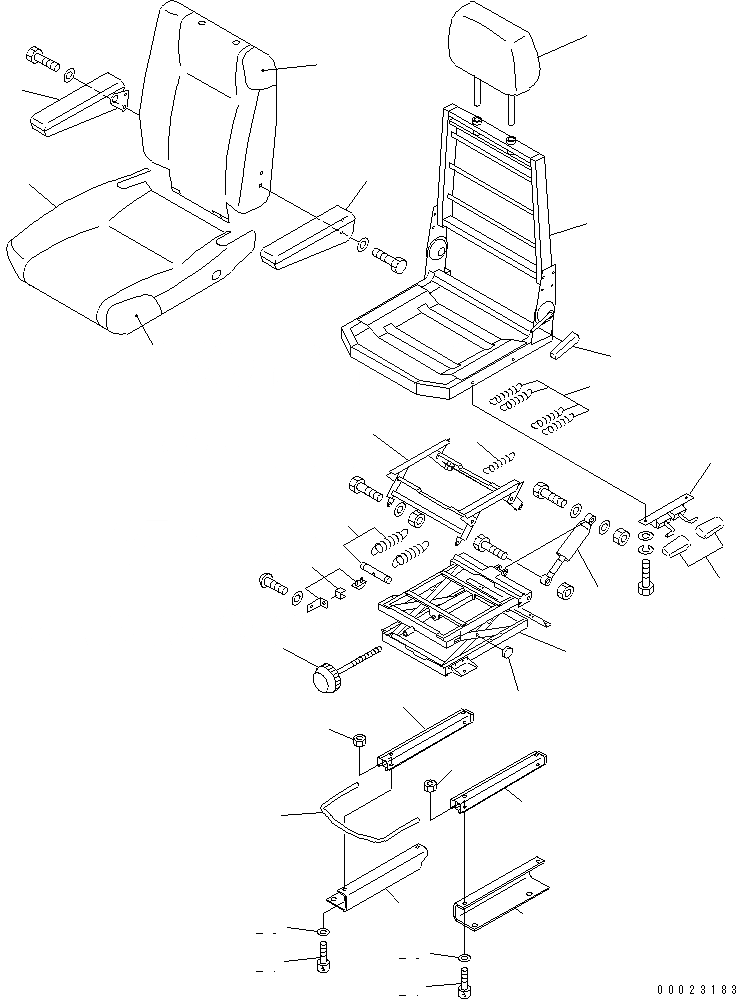 00023183