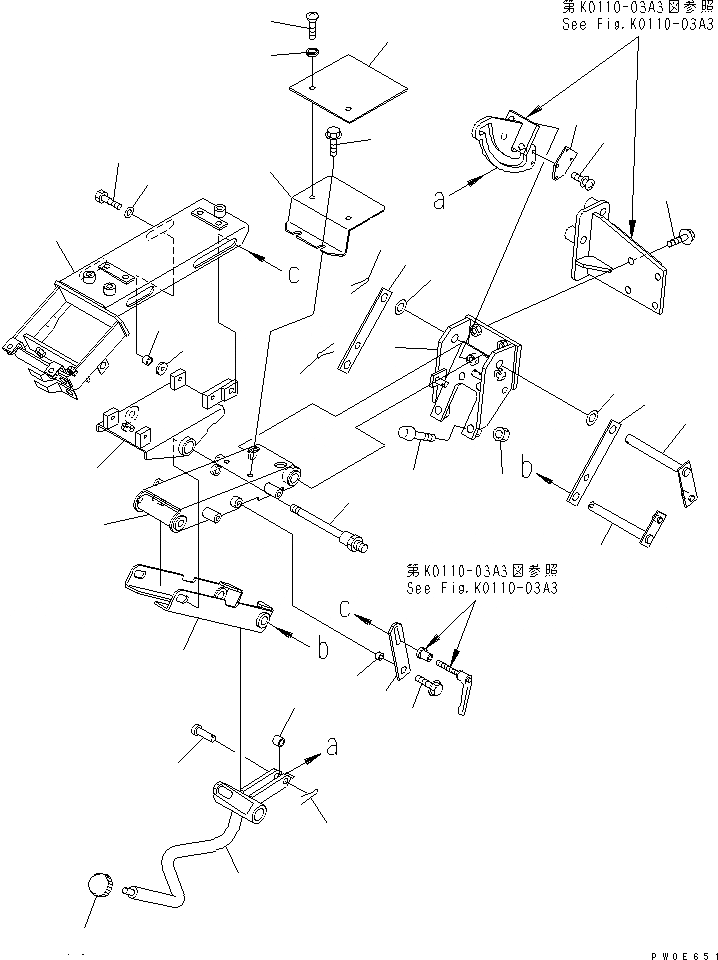 第K0110-03A3図参照
See Fig.K0110-03A3

a

c

b

第K0110-03A3図参照
See Fig.K0110-03A3

c

b

a

PW0E651