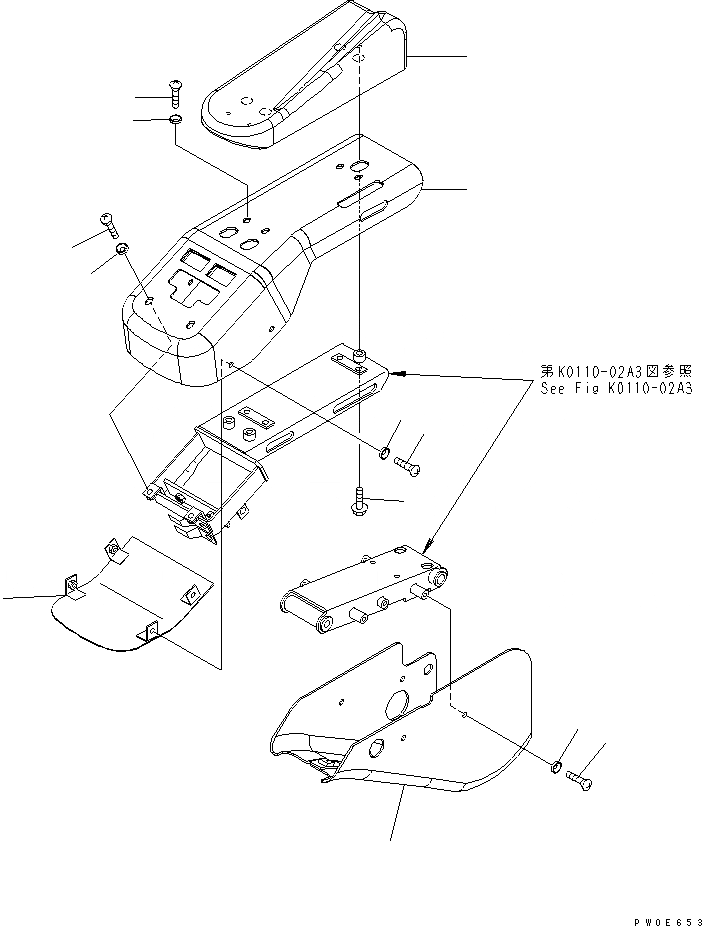 第K0110-02A3図参照
See Fig K0110-02A3

PW0E653